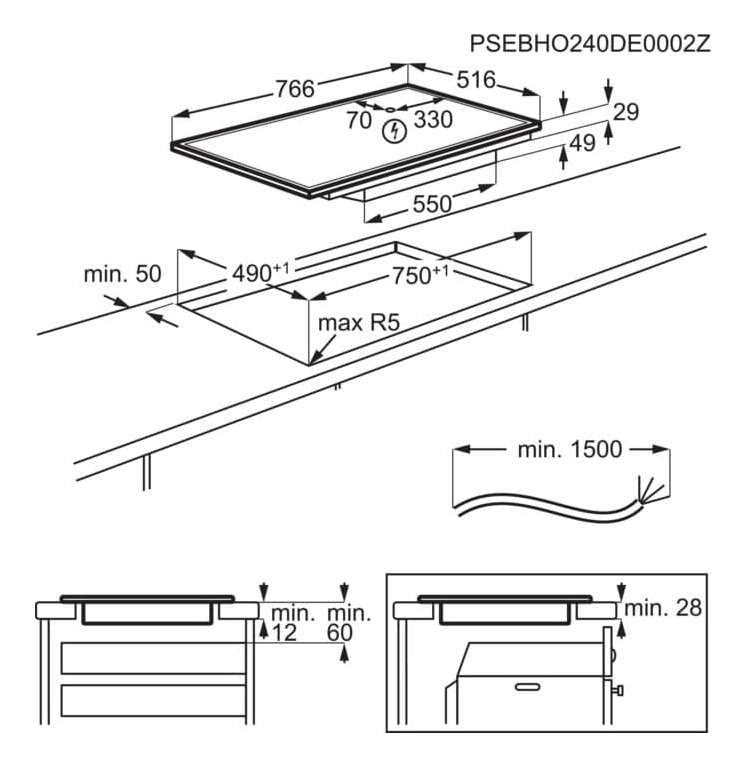 PSEBHO240DE0002Z

766
516
70
330
29
49
550

min. 50
$490^{+1}$
$750^{+1}$
max R5

min. 1500

min.
12
min.
60

min. 28