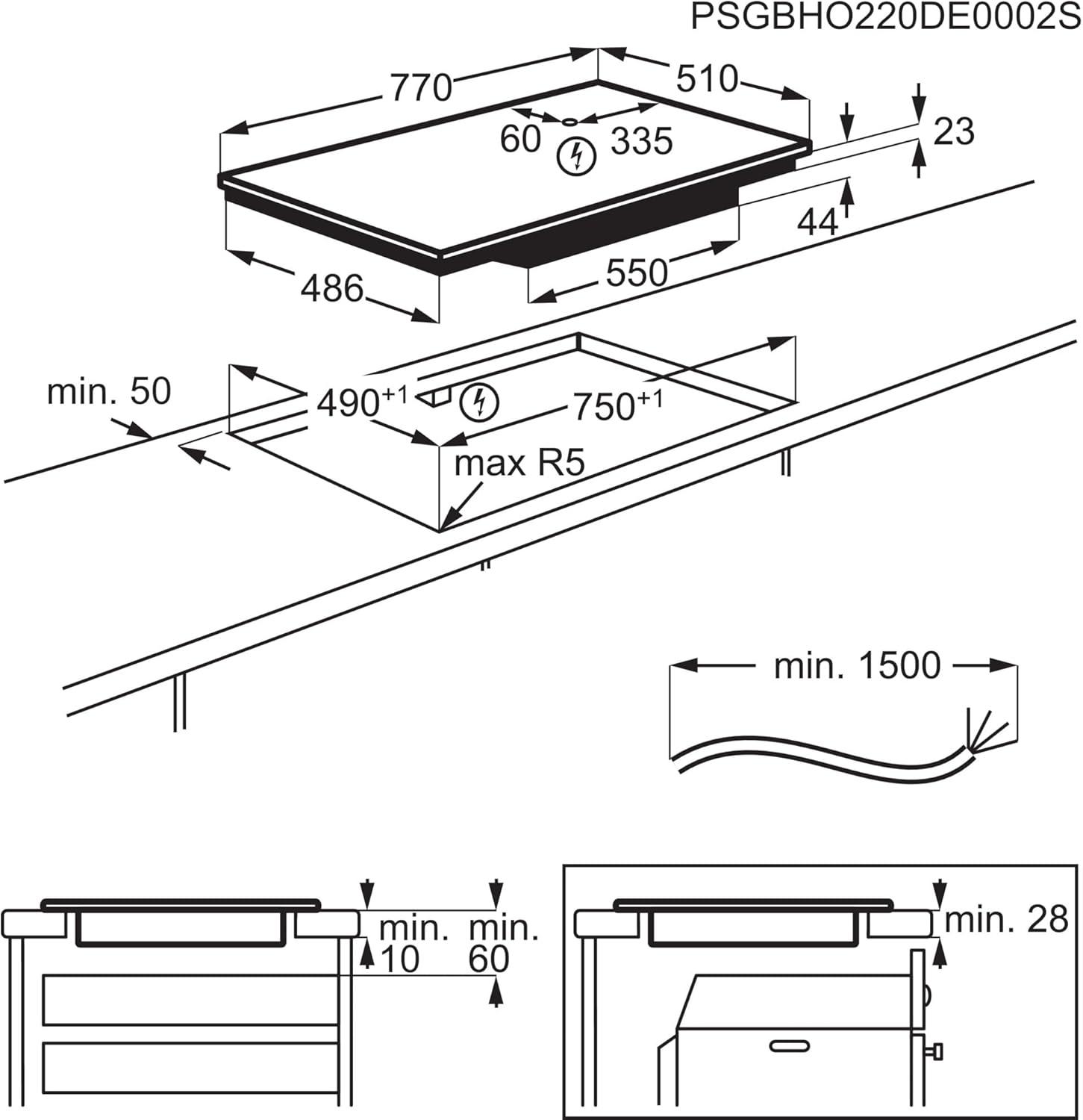 PSGBHO220DE0002S

770
510
60
335
23
44
486
550

min. 50
$490^{+1}$
$750^{+1}$
max R5

min. 1500

min.
10
min.
60

min. 28