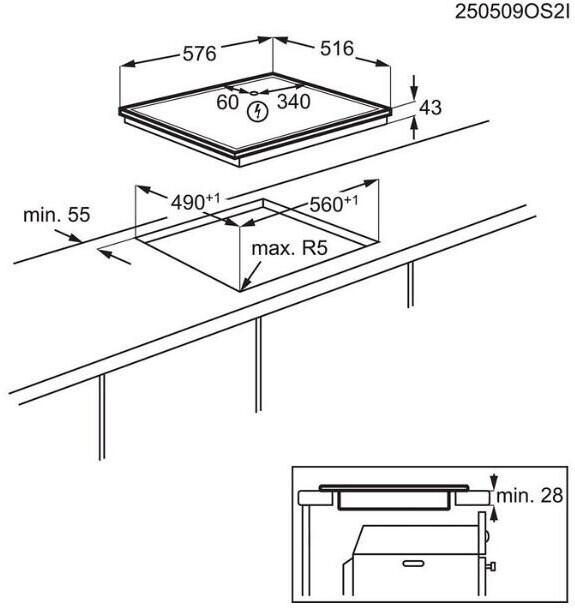 250509OS2I

576

516

60

340

43

$490^{+1}$

$560^{+1}$

min. 55

max. R5

min. 28