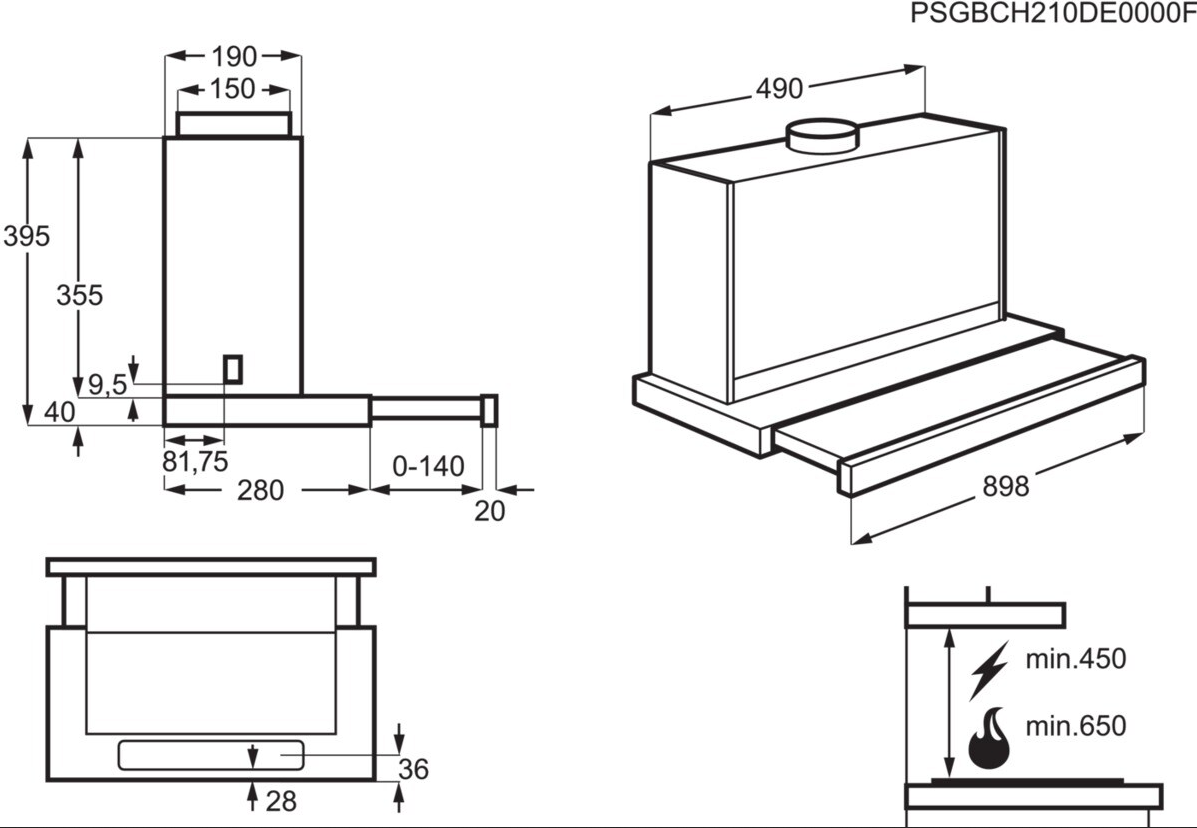 PSGBCH210DE0000F

190
150
395
355
9,5
40
81,75
280
0-140
20

490
898

36
28

min.450
min.650