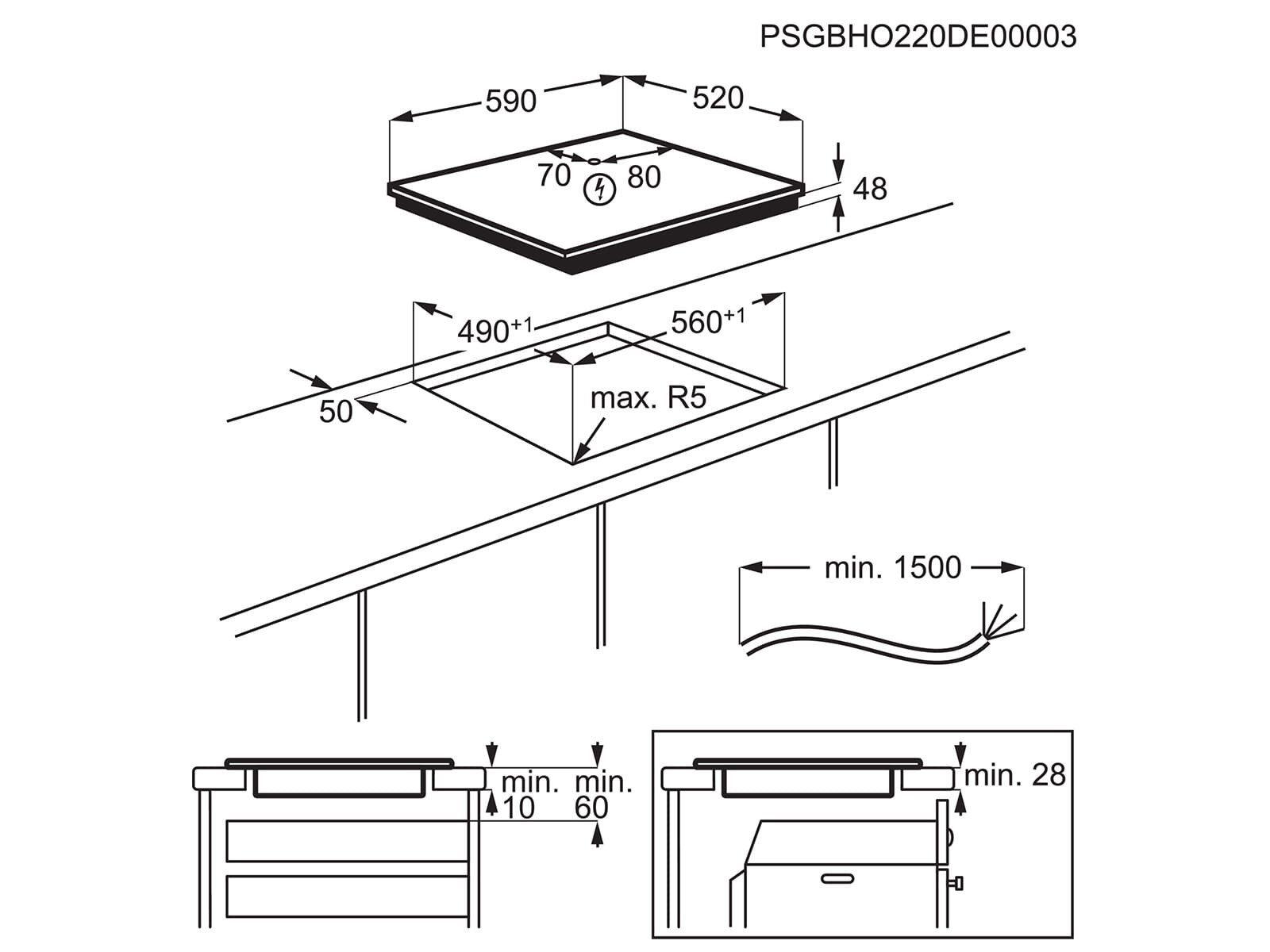 PSGBHO220DE00003

590

520

70

80

48

$490^{+1}$

$560^{+1}$

50

max. R5

min. 1500

min.
10

min.
60

min. 28